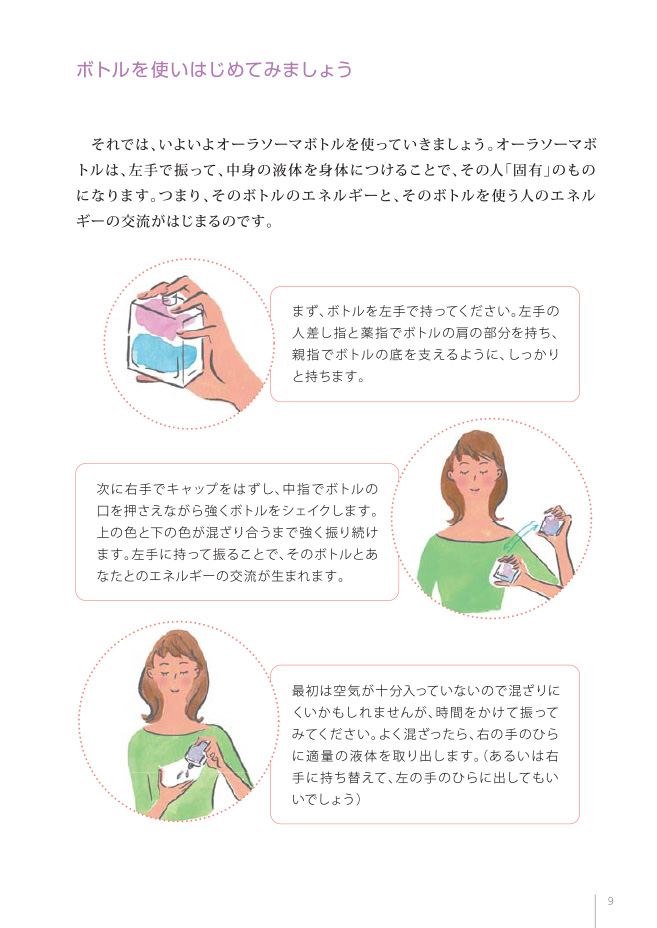 ボトルを使いはじめてみましょう

それでは、いよいよオーラソーマボトルを使っていきましょう。オーラソーマボトルは、左手で振って、中身の液体を身体につけることで、その人「固有」のものになります。つまり、そのボトルのエネルギーと、そのボトルを使う人のエネルギーの交流がはじまるのです。

まず、ボトルを左手で持ってください。左手の人差し指と薬指でボトルの肩の部分を持ち、親指でボトルの底を支えるように、しっかりと持ちます。

次に右手でキャップをはずし、中指でボトルの口を押さえながら強くボトルをシェイクします。上の色と下の色が混ざり合うまで強く振り続けます。左手に持って振ることで、そのボトルとあなたとのエネルギーの交流が生まれます。

最初は空気が十分入っていないので混ざりにくいかもしれませんが、時間をかけて振ってみてください。よく混ざったら、右の手のひらに適量の液体を取り出します。（あるいは右手に持ち替えて、左の手のひらに出してもいいでしょう）

9